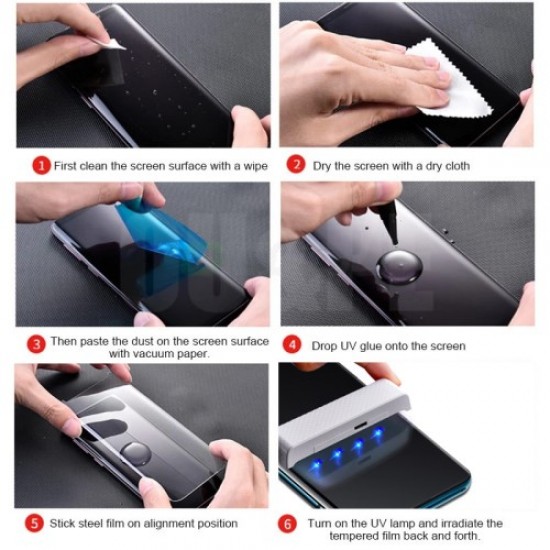 1 First clean the screen surface with a wipe

2 Dry the screen with a dry cloth

3 Then paste the dust on the screen surface with vacuum paper.

4 Drop UV glue onto the screen

5 Stick steel film on alignment position

6 Turn on the UV lamp and irradiate the tempered film back and forth.