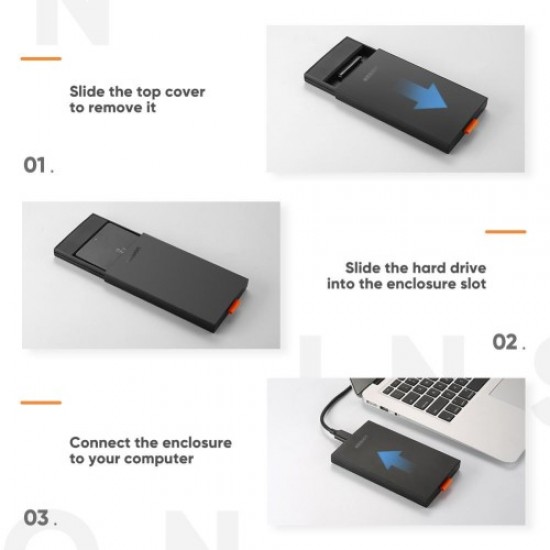 Slide the top cover to remove it

01.

Slide the hard drive into the enclosure slot

02.

Connect the enclosure to your computer

03.