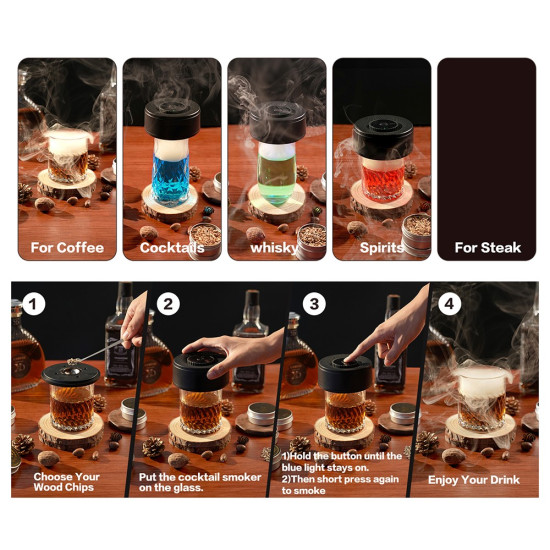 For Coffee

Cocktails

whisky

Spirits

For Steak

1

Choose Your Wood Chips

2

Put the cocktail smoker on the glass.

3

1)Hold the button until the blue light stays on.
2)Then short press again to smoke

4

Enjoy Your Drink